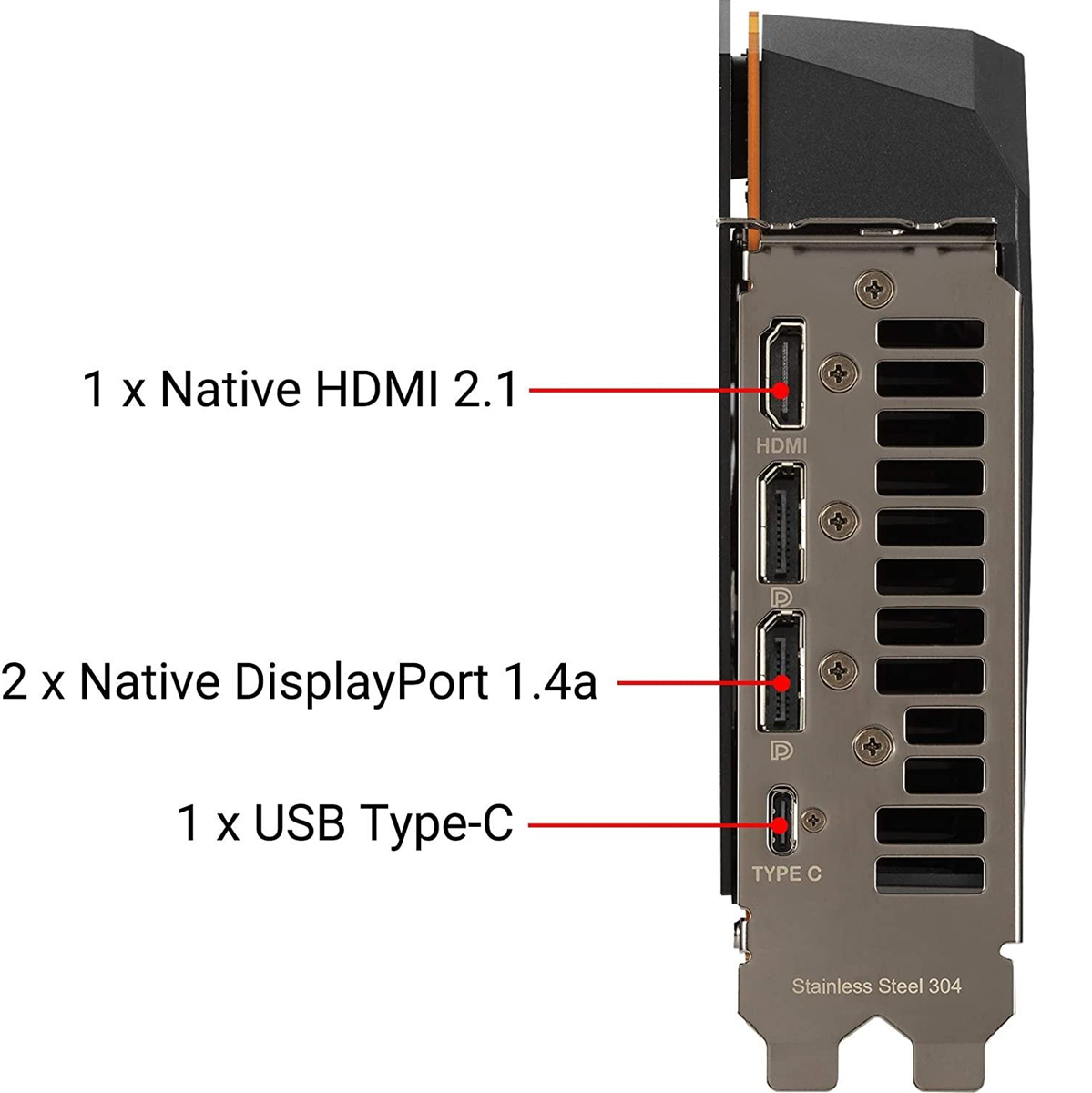 1 x Native HDMI 2.1

HDMI

2 x Native DisplayPort 1.4a

1 x USB Type-C

TYPE C

Stainless Steel 304